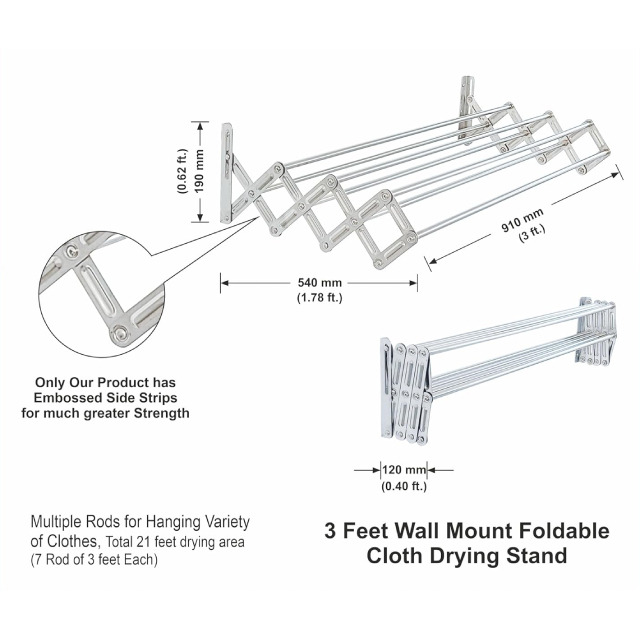 (0.62 ft.)
190 mm

910 mm
(3 ft.)

540 mm
(1.78 ft.)

Only Our Product has Embossed Side Strips for much greater Strength

120 mm
(0.40 ft.)

Multiple Rods for Hanging Variety of Clothes, Total 21 feet drying area (7 Rod of 3 feet Each)

3 Feet Wall Mount Foldable Cloth Drying Stand